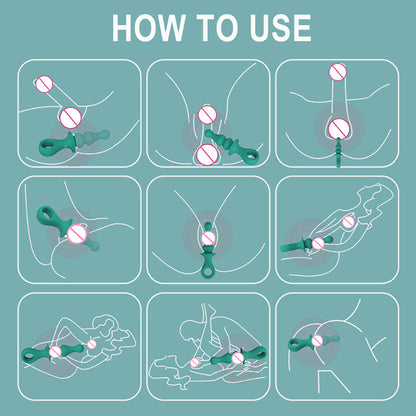 HOW TO USE